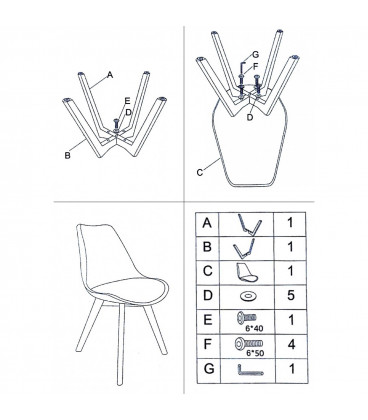 A
E
D
B

G
F
D
C

| A | | 1 |
|---|---|---|
| B | | 1 |
| C | | 1 |
| D | | 5 |
| E | 6*40 | 1 |
| F | 6*50 | 4 |
| G | | 1 |